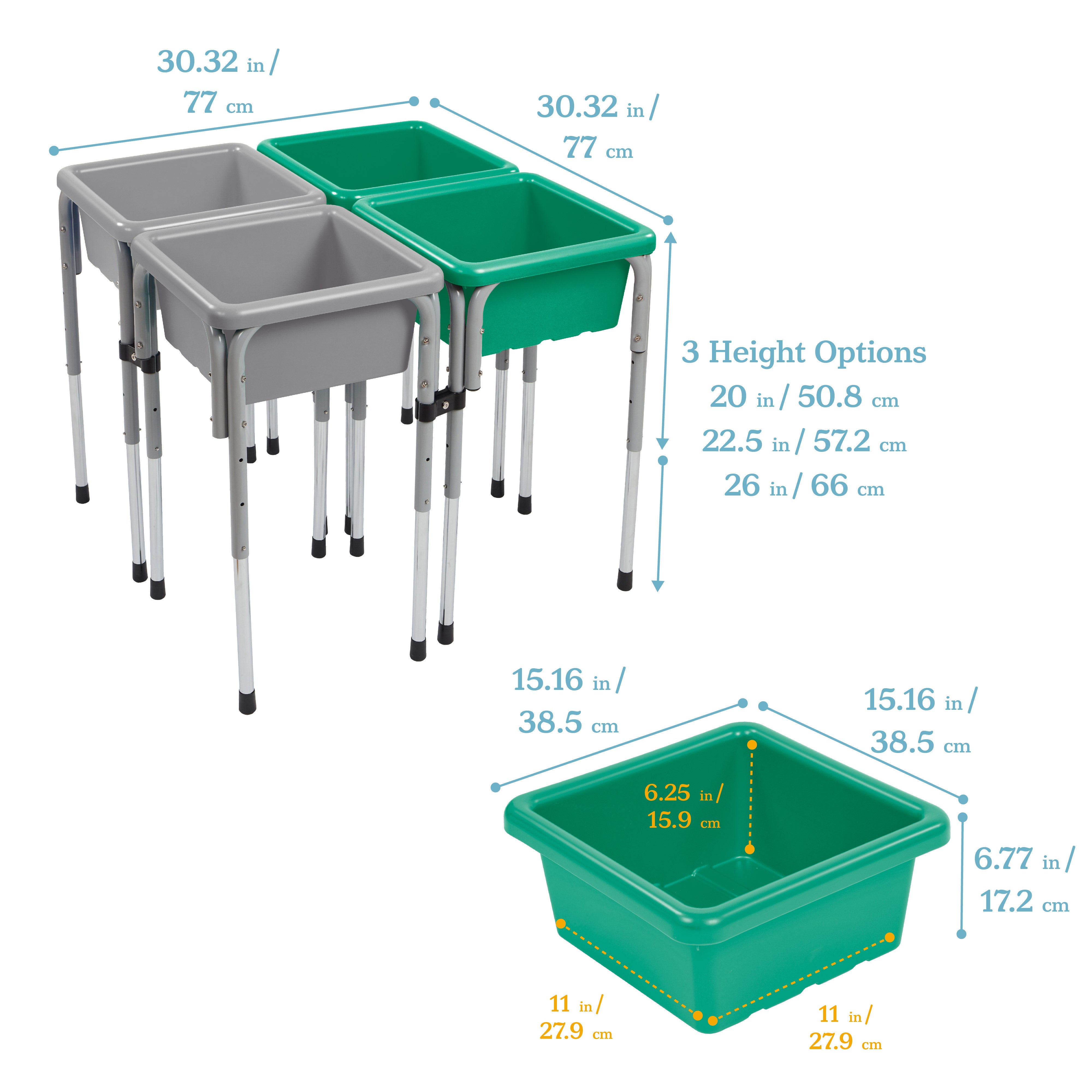 30.32 in / 77 cm

30.32 in / 77 cm

3 Height Options
20 in / 50.8 cm
22.5 in / 57.2 cm
26 in / 66 cm

15.16 in / 38.5 cm

15.16 in / 38.5 cm

6.25 in / 15.9 cm

6.77 in / 17.2 cm

11 in / 27.9 cm

11 in / 27.9 cm