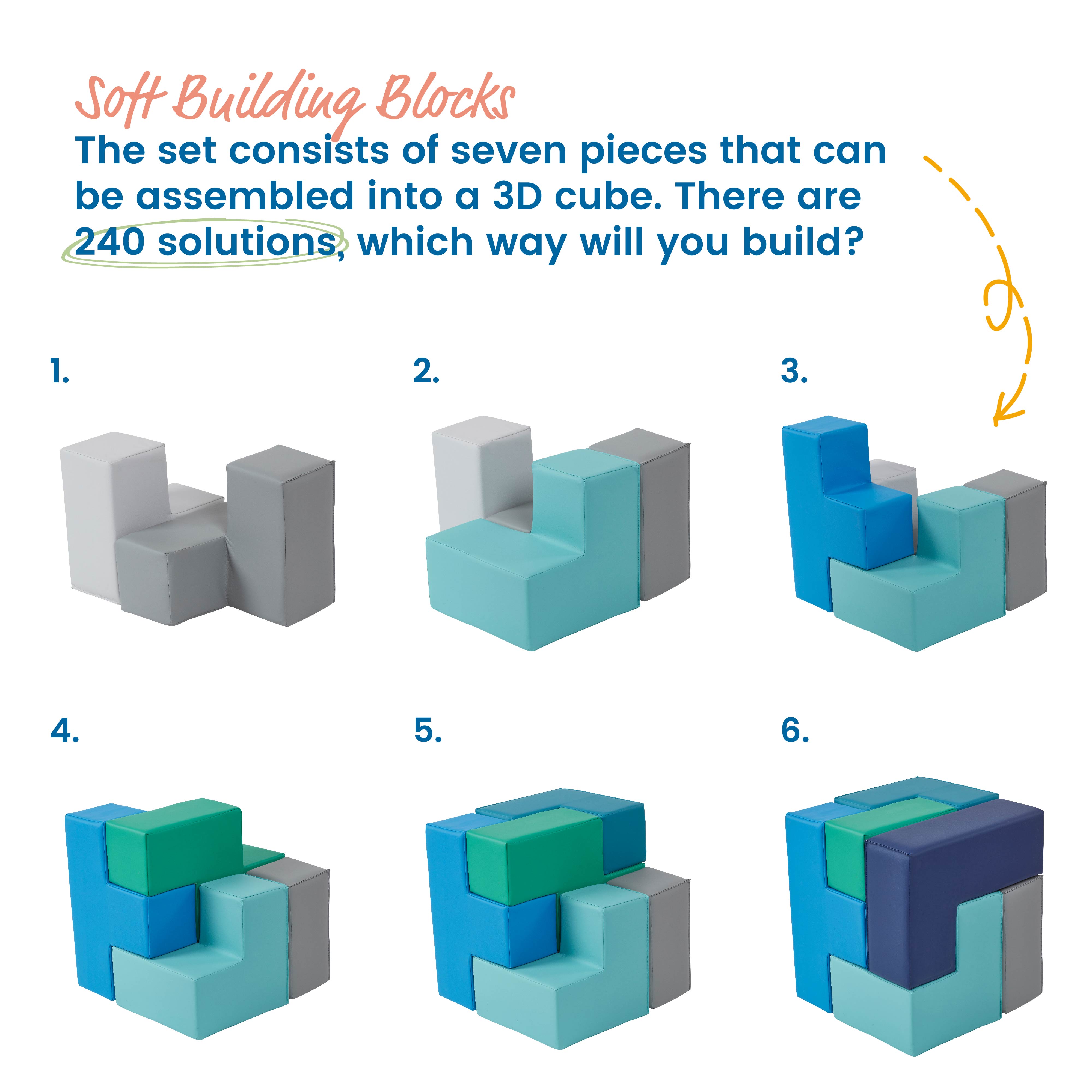 Soft Building Blocks

The set consists of seven pieces that can be assembled into a 3D cube. There are 240 solutions, which way will you build?

1.

2.

3.

4.

5.

6.