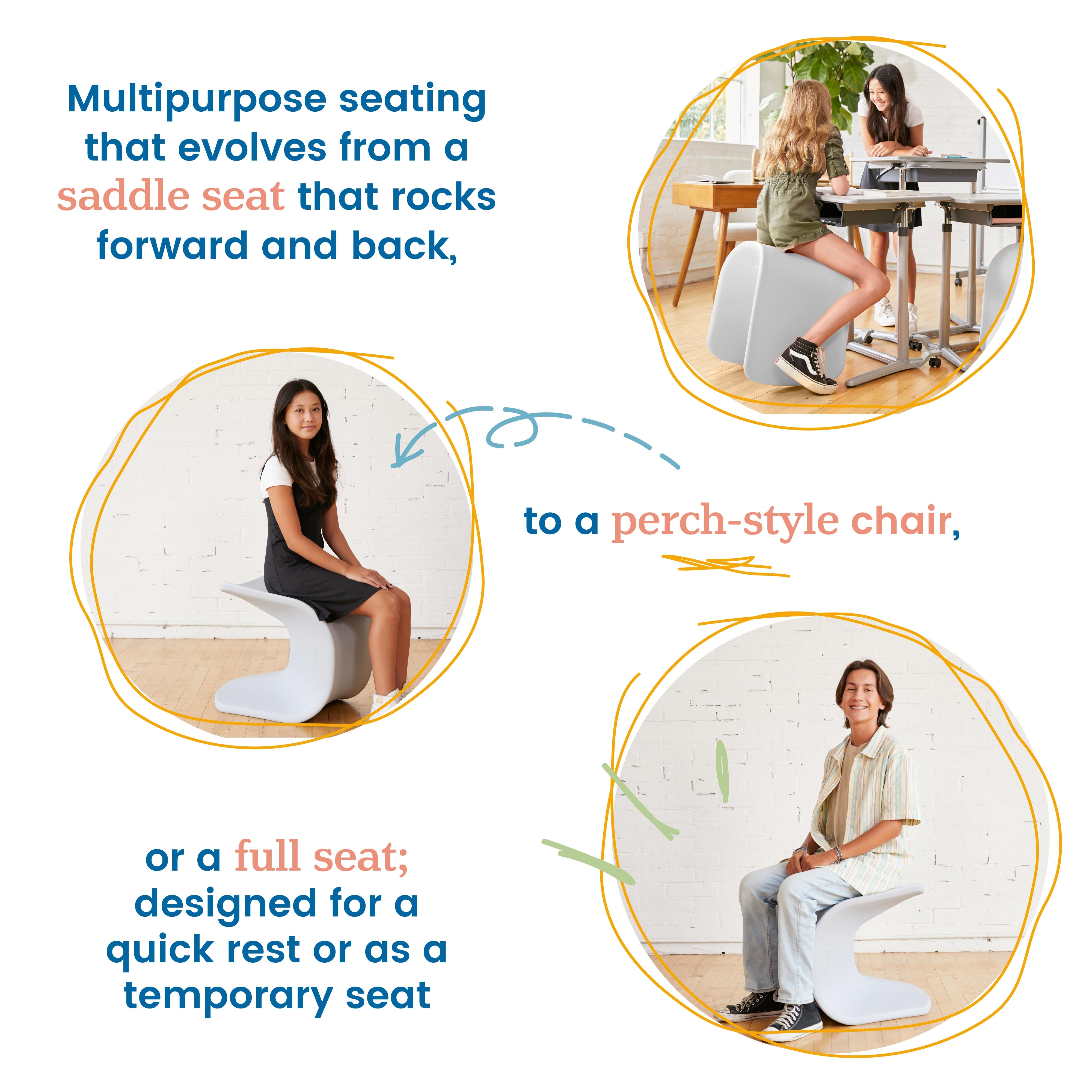 Multipurpose seating that evolves from a saddle seat that rocks forward and back,

to a perch-style chair,

or a full seat; designed for a quick rest or as a temporary seat