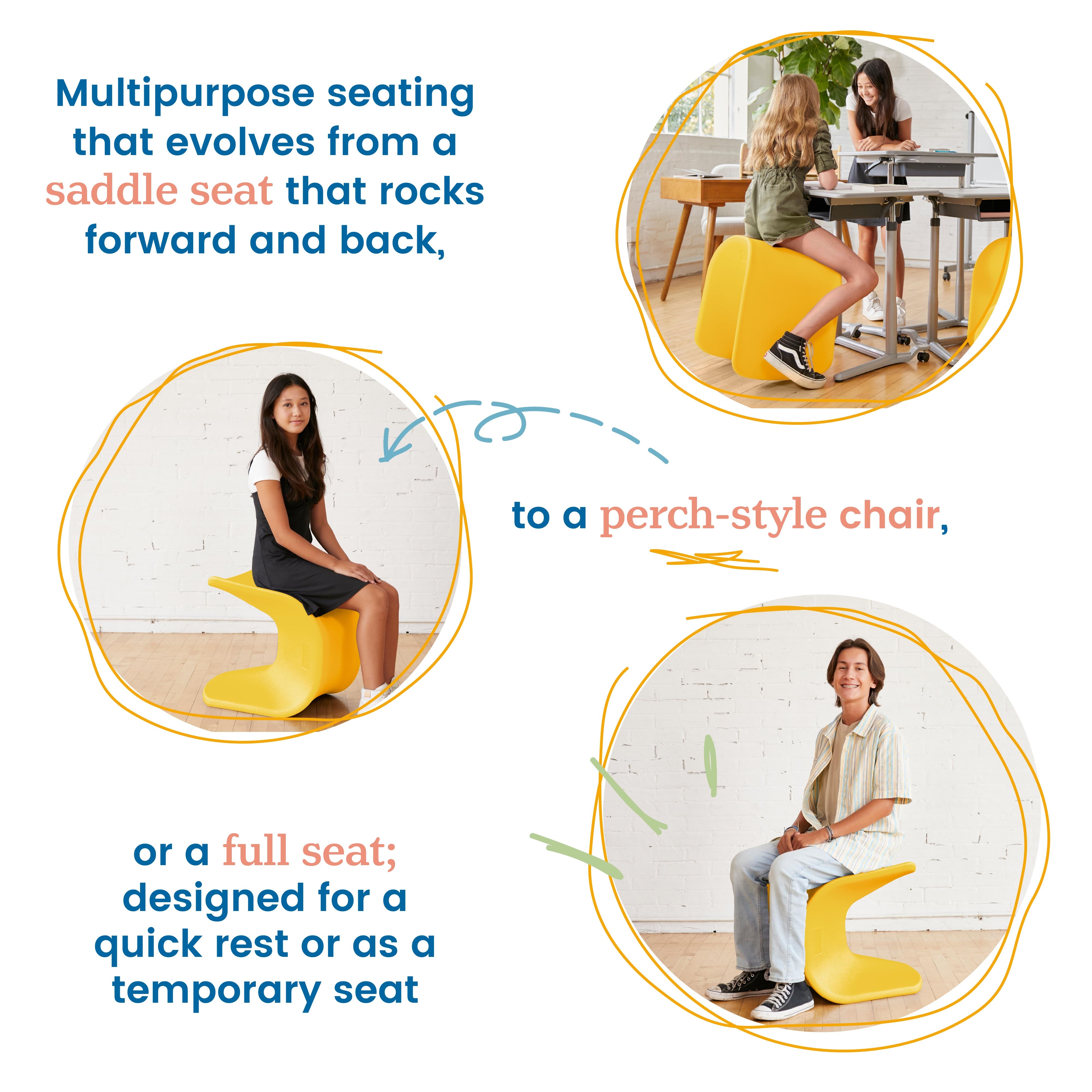 Multipurpose seating that evolves from a saddle seat that rocks forward and back,

to a perch-style chair,

or a full seat; designed for a quick rest or as a temporary seat