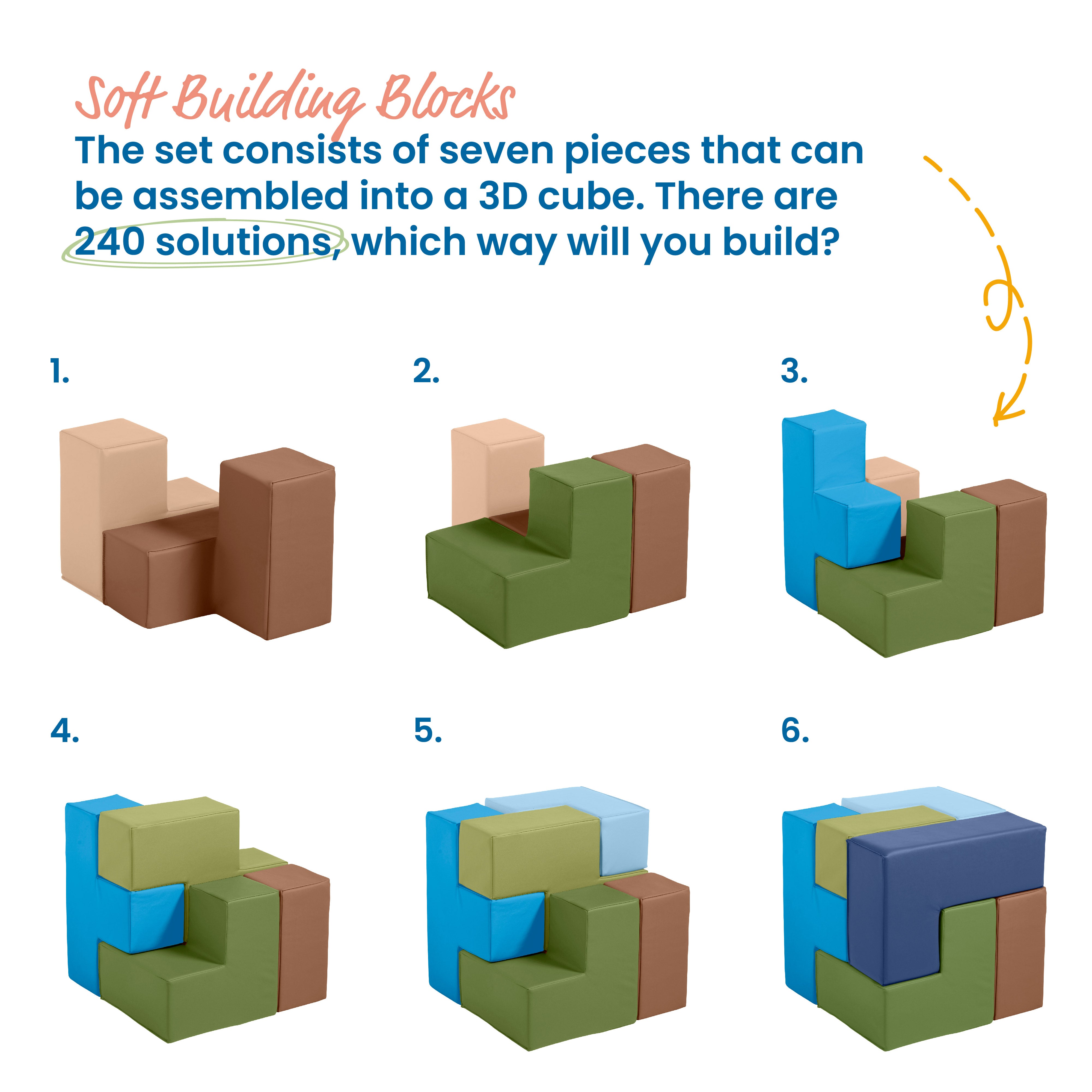 Soft Building Blocks

The set consists of seven pieces that can be assembled into a 3D cube. There are 240 solutions, which way will you build?

1.

2.

3.

4.

5.

6.