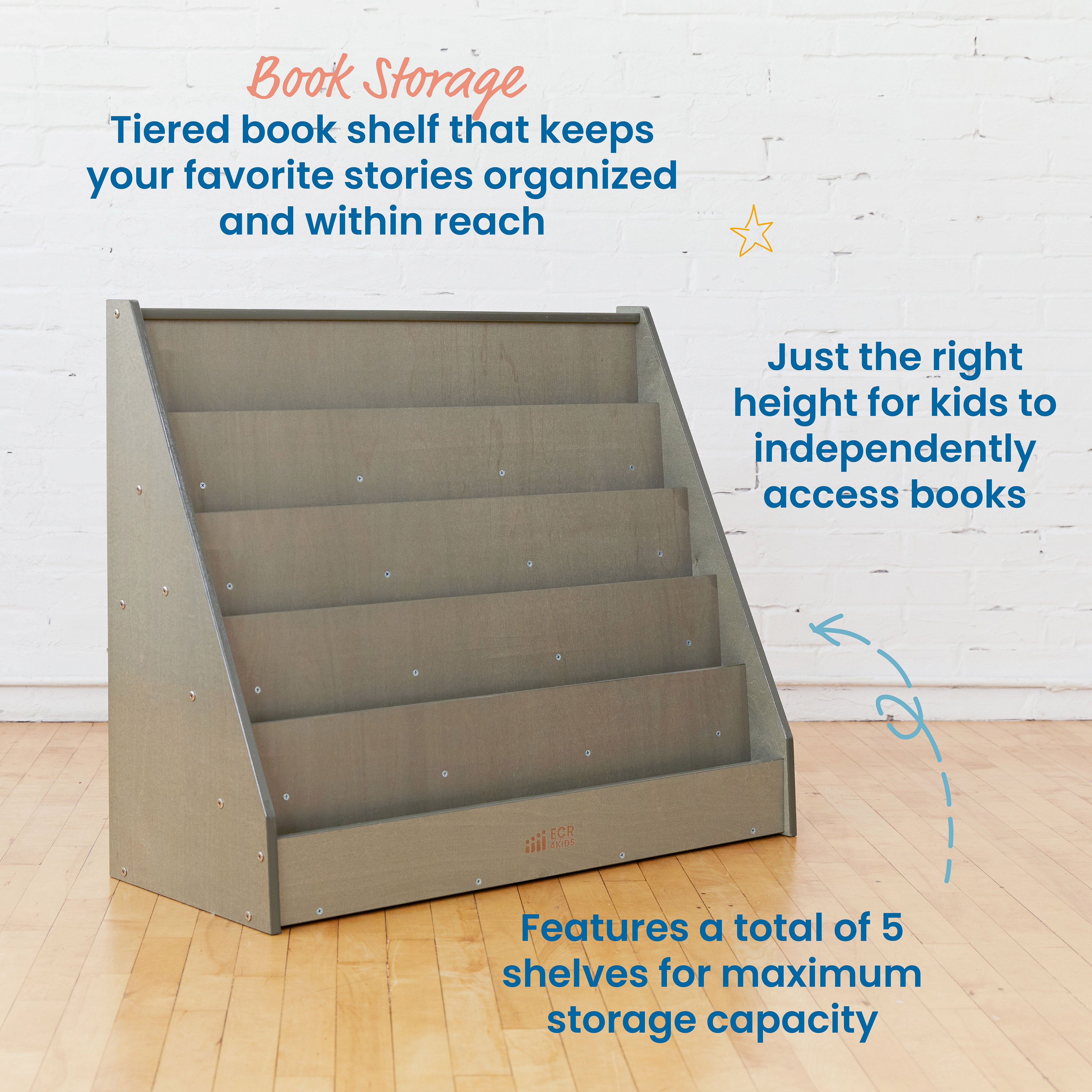 Book Storage

Tiered book shelf that keeps your favorite stories organized and within reach

Just the right height for kids to independently access books

ECR 4KIDS

Features a total of 5 shelves for maximum storage capacity