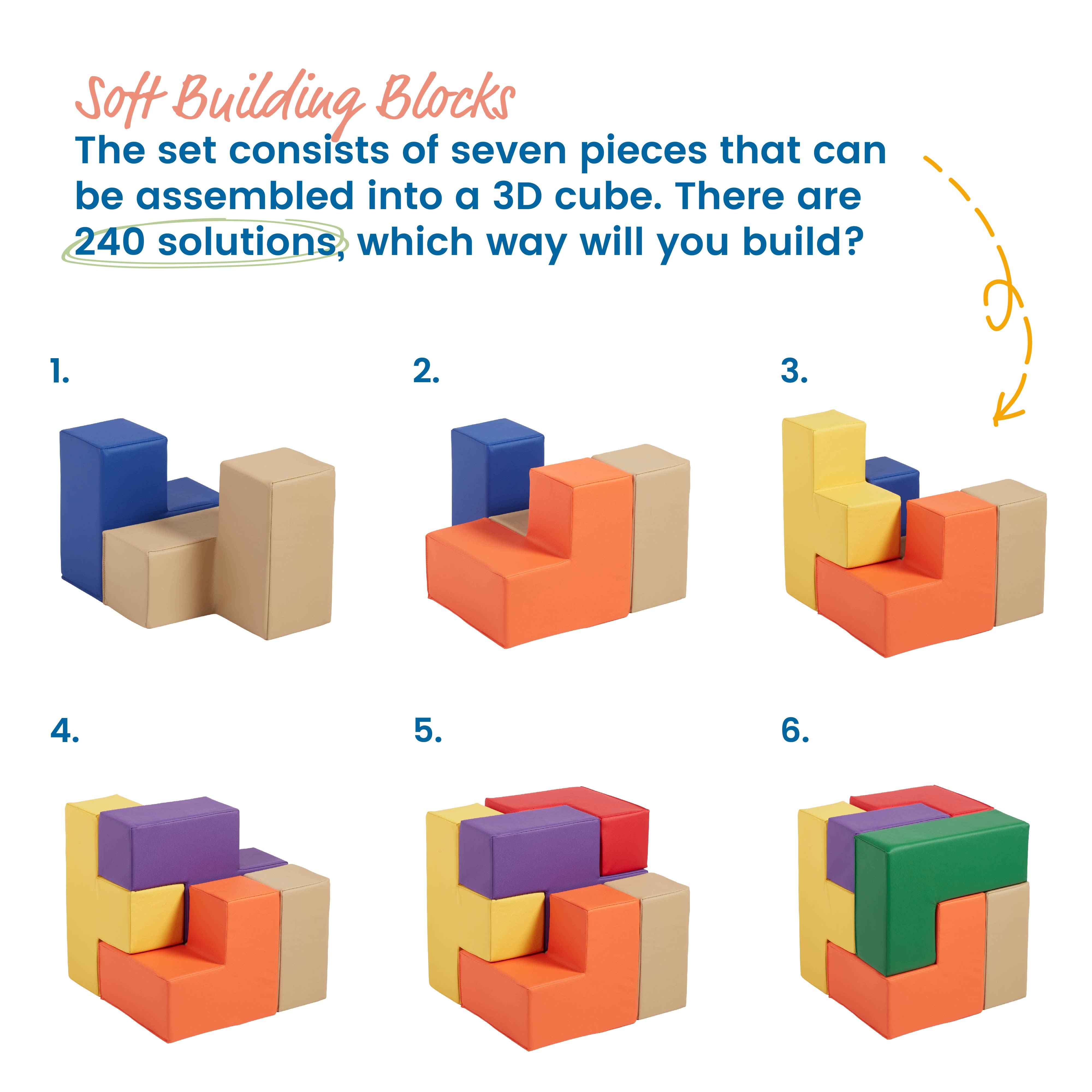 Soft Building Blocks

The set consists of seven pieces that can be assembled into a 3D cube. There are 240 solutions, which way will you build?

1.

2.

3.

4.

5.

6.