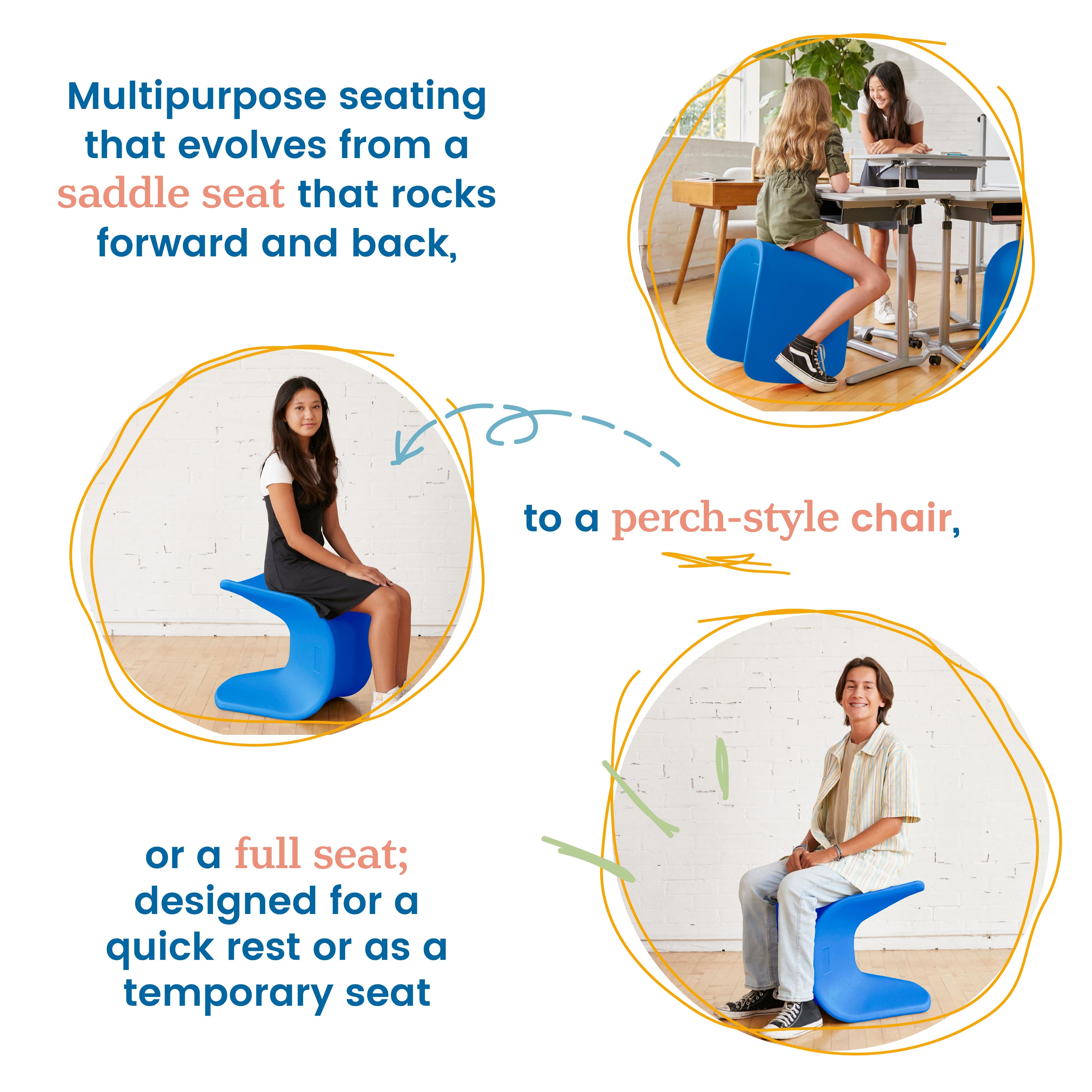 Multipurpose seating that evolves from a saddle seat that rocks forward and back,

to a perch-style chair,

or a full seat; designed for a quick rest or as a temporary seat