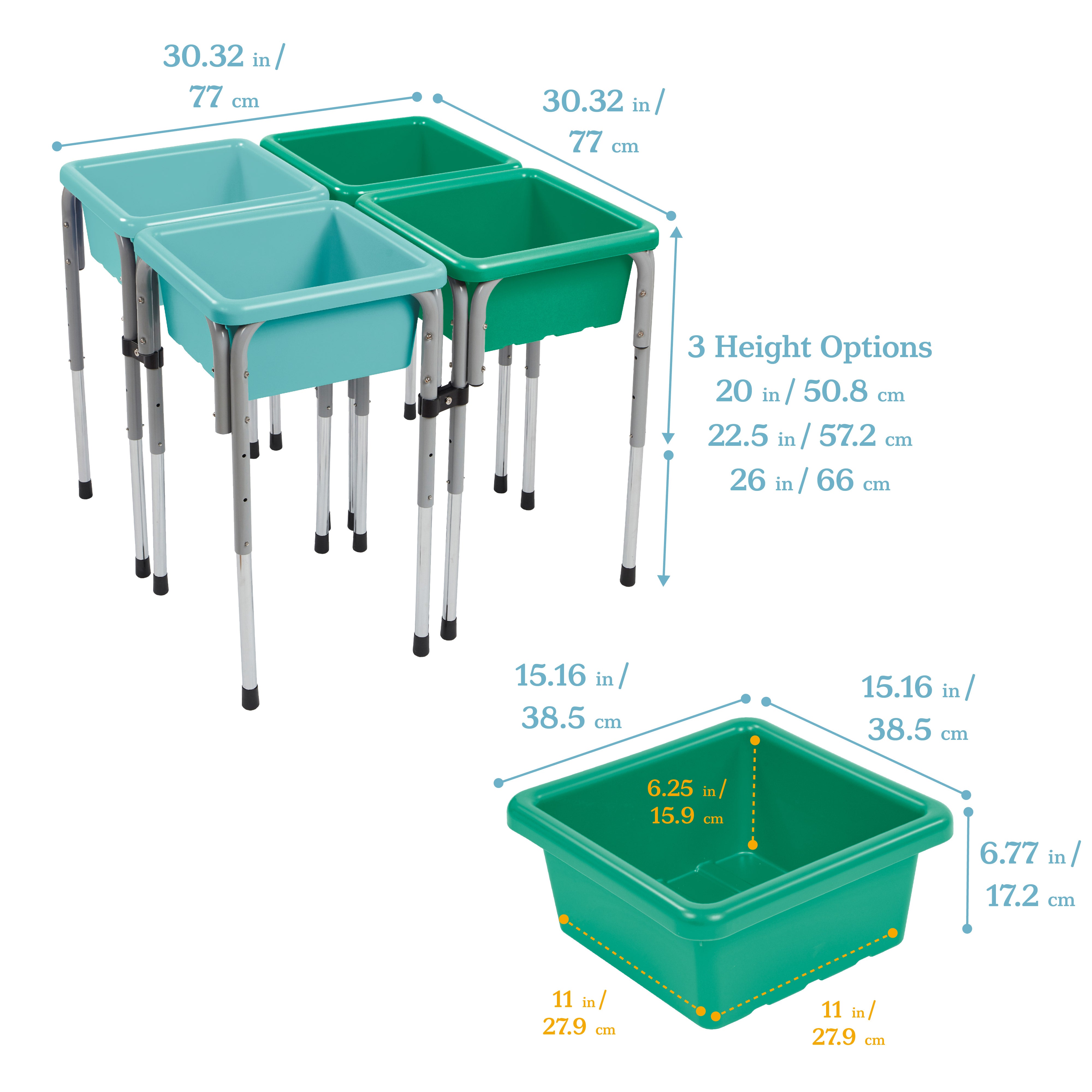 30.32 in / 77 cm

30.32 in / 77 cm

3 Height Options
20 in / 50.8 cm
22.5 in / 57.2 cm
26 in / 66 cm

15.16 in / 38.5 cm

15.16 in / 38.5 cm

6.25 in / 15.9 cm

6.77 in / 17.2 cm

11 in / 27.9 cm

11 in / 27.9 cm