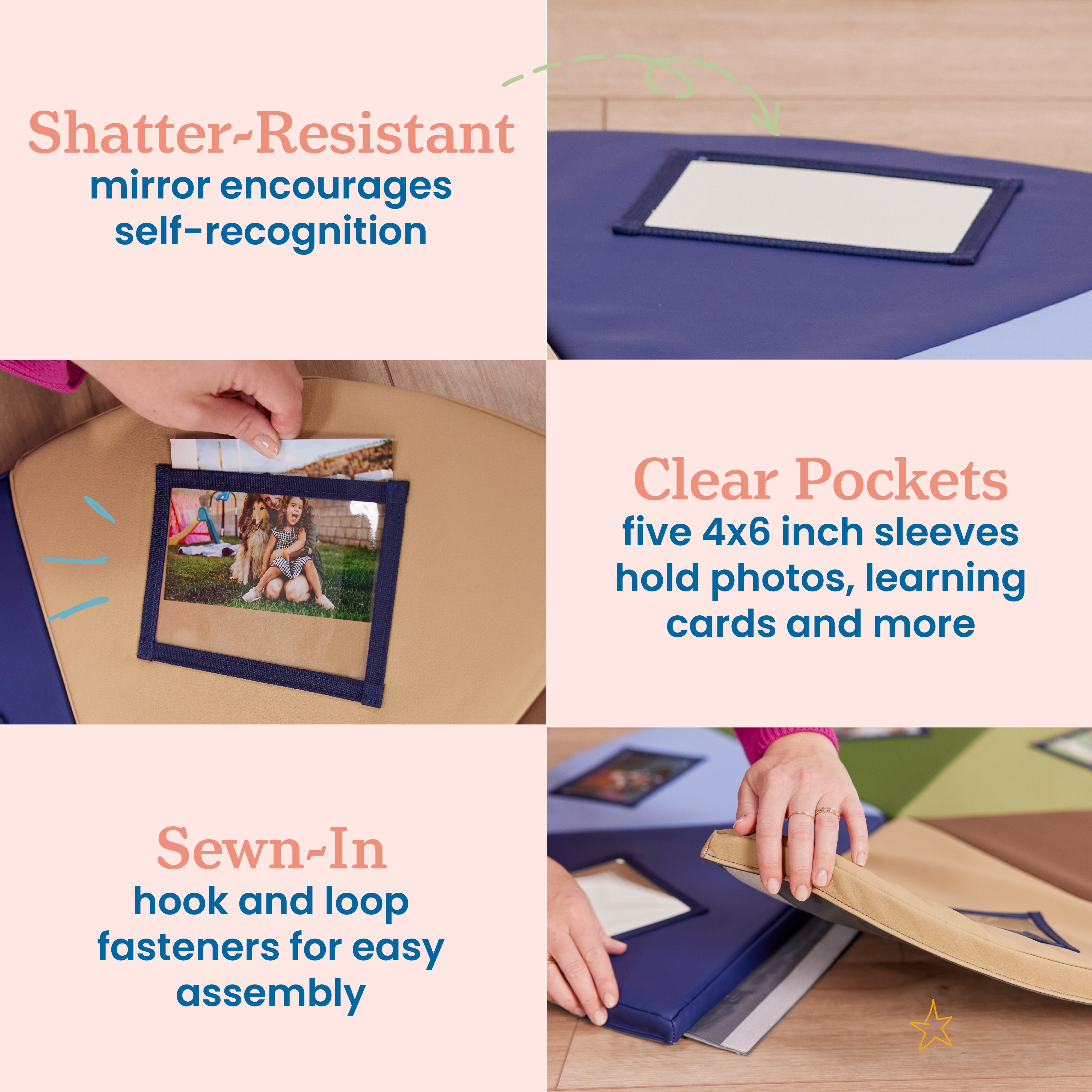 Shatter-Resistant
mirror encourages self-recognition

Clear Pockets
five 4x6 inch sleeves hold photos, learning cards and more

Sewn-In
hook and loop fasteners for easy assembly