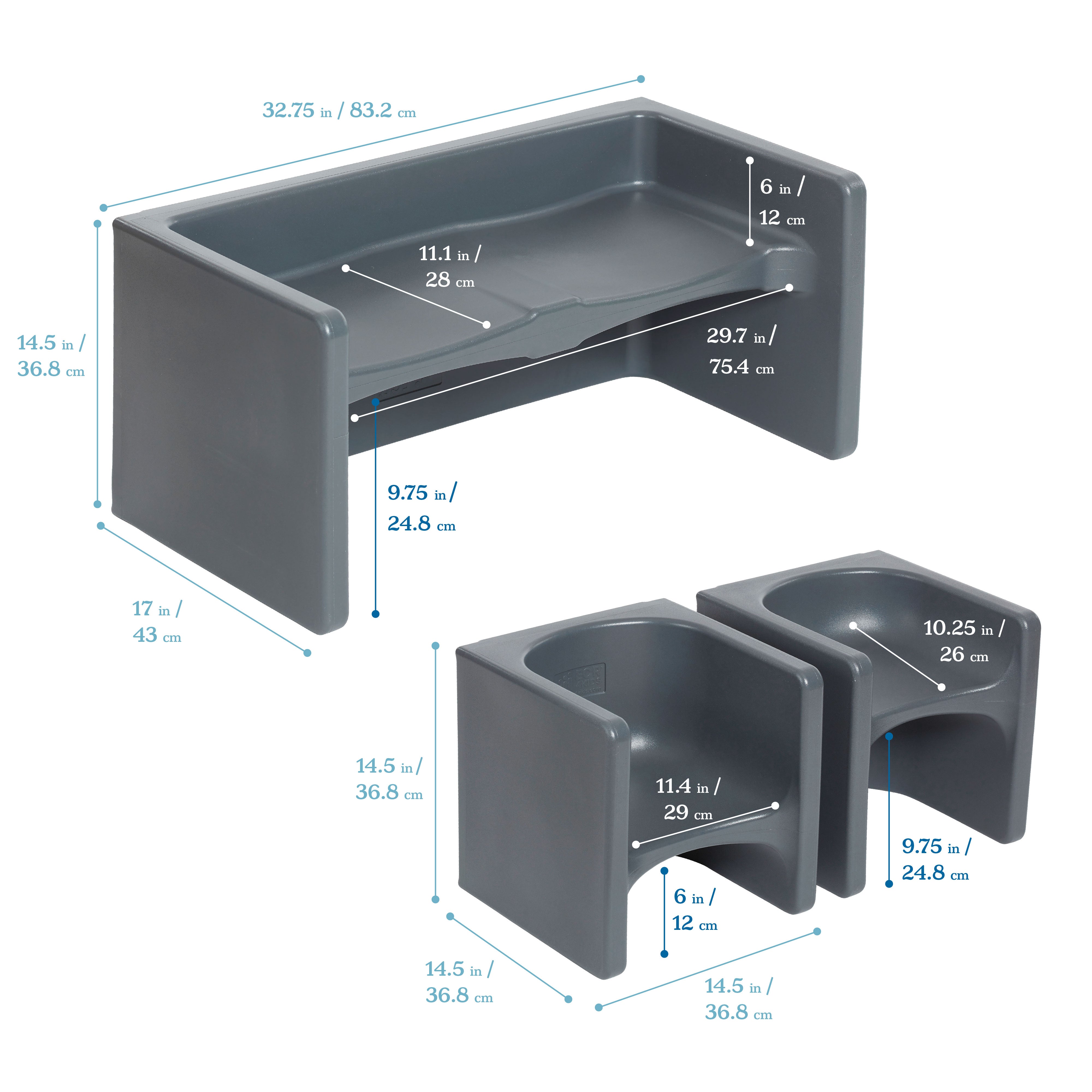 32.75 in / 83.2 cm

6 in / 12 cm

11.1 in / 28 cm

14.5 in / 36.8 cm

29.7 in / 75.4 cm

9.75 in / 24.8 cm

17 in / 43 cm

10.25 in / 26 cm

14.5 in / 36.8 cm

11.4 in / 29 cm

9.75 in / 24.8 cm

6 in / 12 cm

14.5 in / 36.8 cm

14.5 in / 36.8 cm