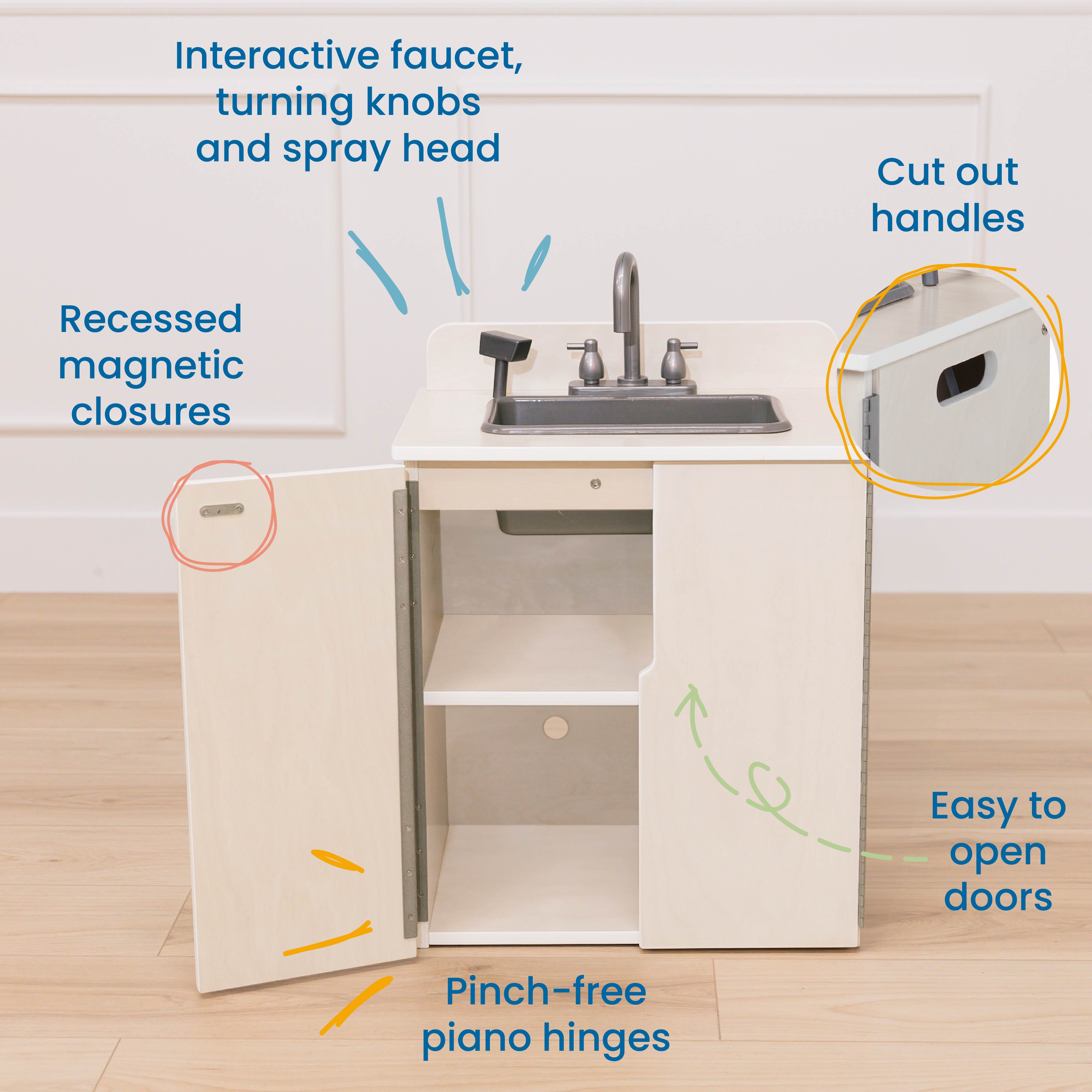 Interactive faucet, turning knobs and spray head

Cut out handles

Recessed magnetic closures

Easy to open doors

Pinch-free piano hinges