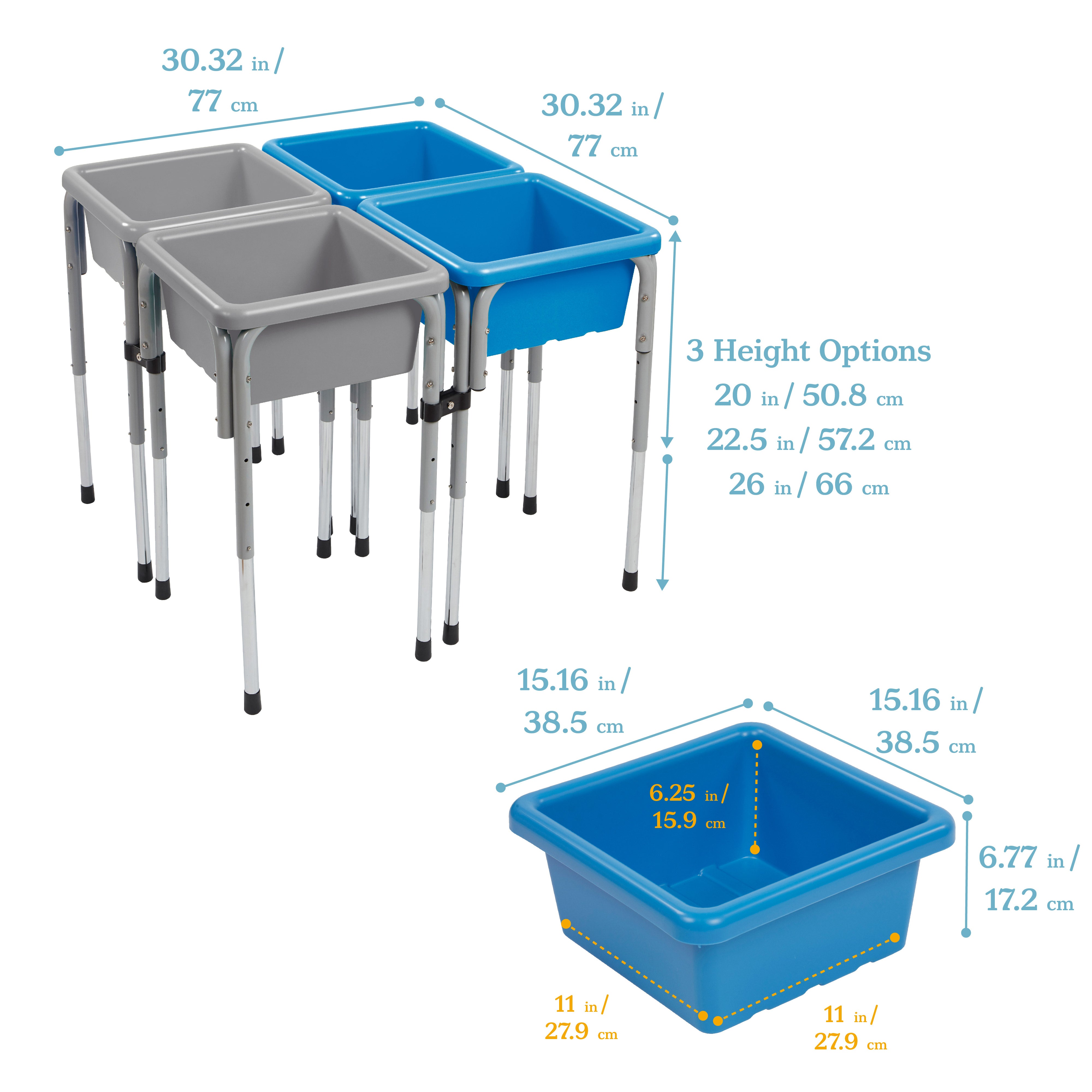 30.32 in / 77 cm

30.32 in / 77 cm

3 Height Options
20 in / 50.8 cm
22.5 in / 57.2 cm
26 in / 66 cm

15.16 in / 38.5 cm

15.16 in / 38.5 cm

6.25 in / 15.9 cm

6.77 in / 17.2 cm

11 in / 27.9 cm

11 in / 27.9 cm