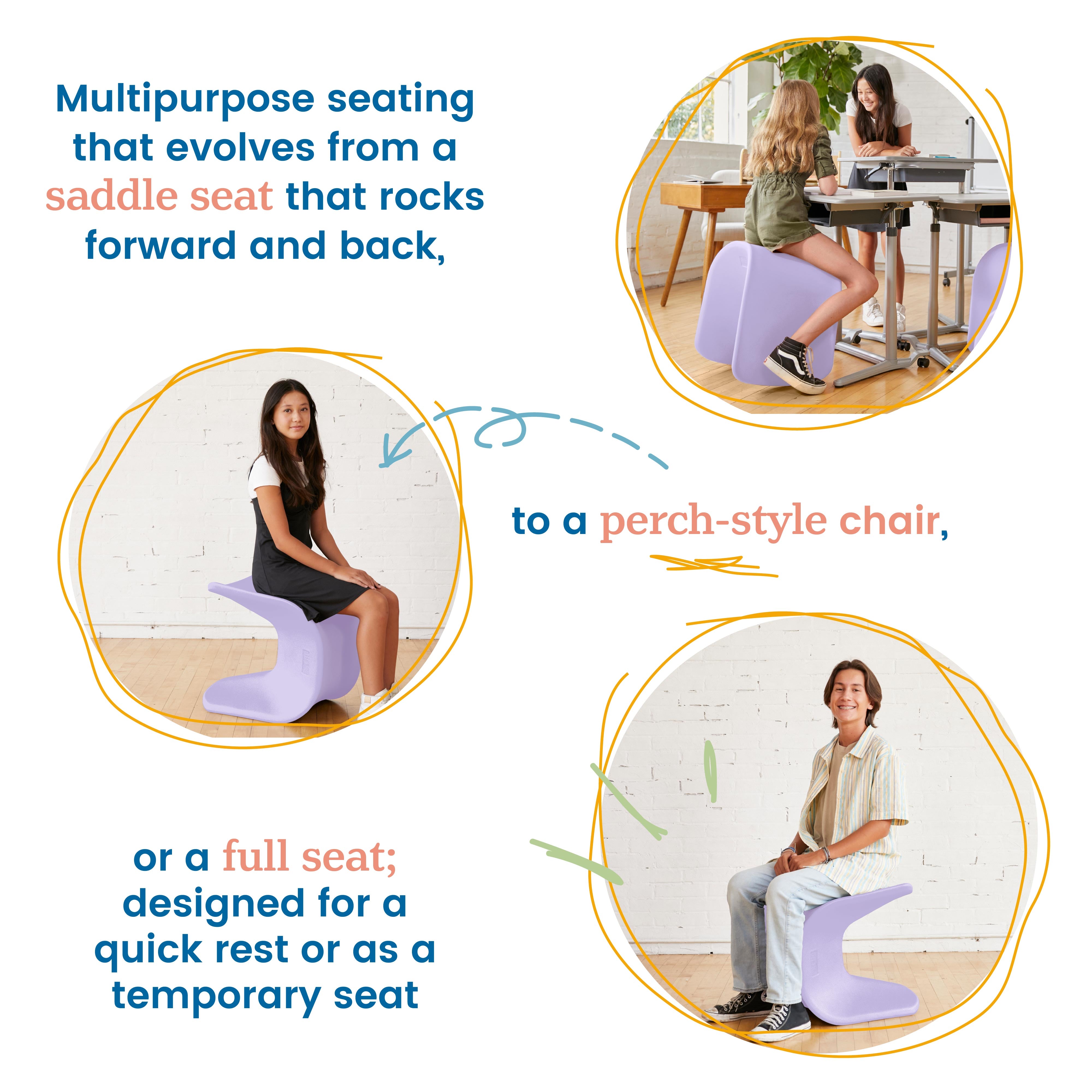 Multipurpose seating that evolves from a saddle seat that rocks forward and back,

to a perch-style chair,

or a full seat; designed for a quick rest or as a temporary seat