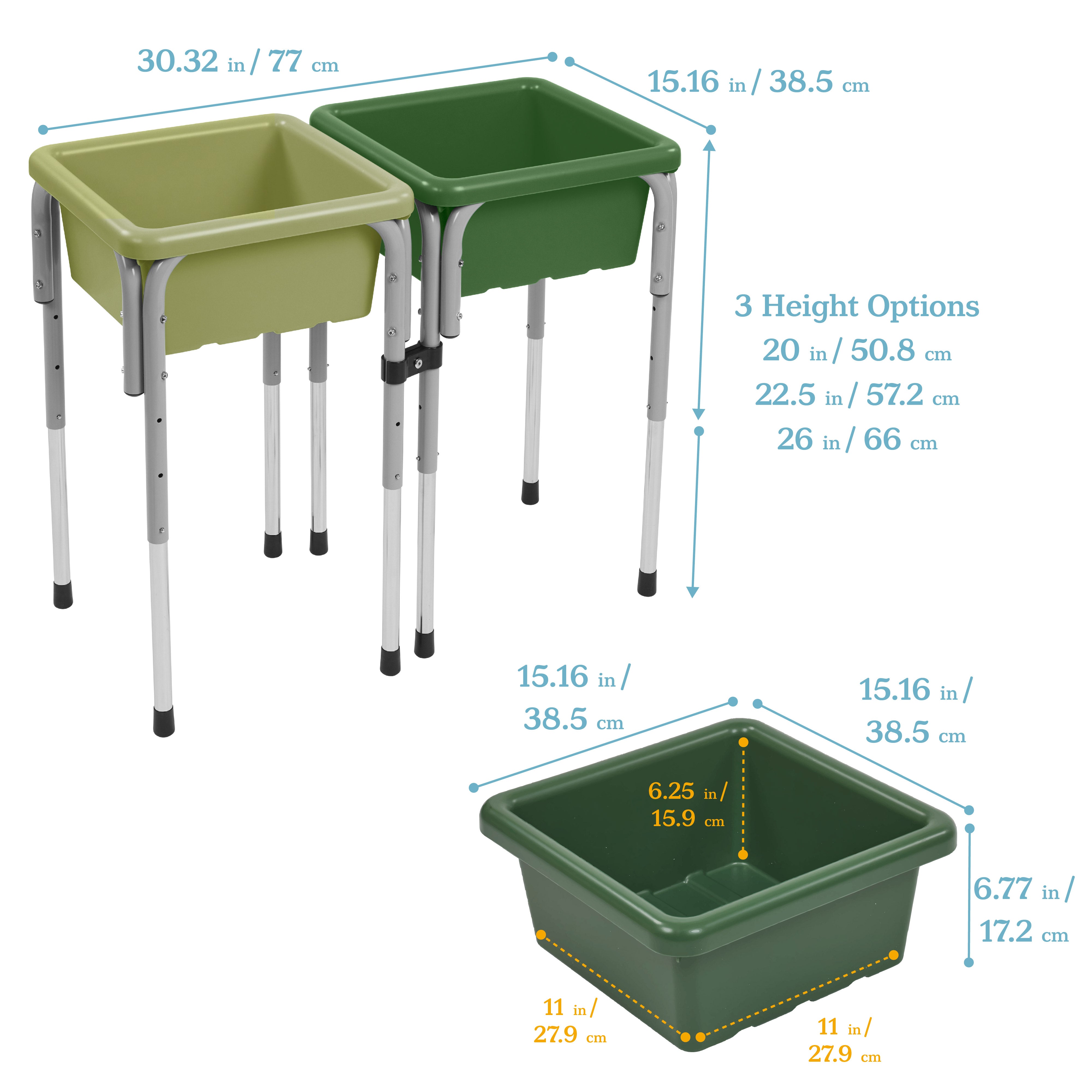 30.32 in / 77 cm

15.16 in / 38.5 cm

3 Height Options
20 in / 50.8 cm
22.5 in / 57.2 cm
26 in / 66 cm

15.16 in / 38.5 cm

15.16 in / 38.5 cm

6.25 in / 15.9 cm

6.77 in / 17.2 cm

11 in / 27.9 cm

11 in / 27.9 cm