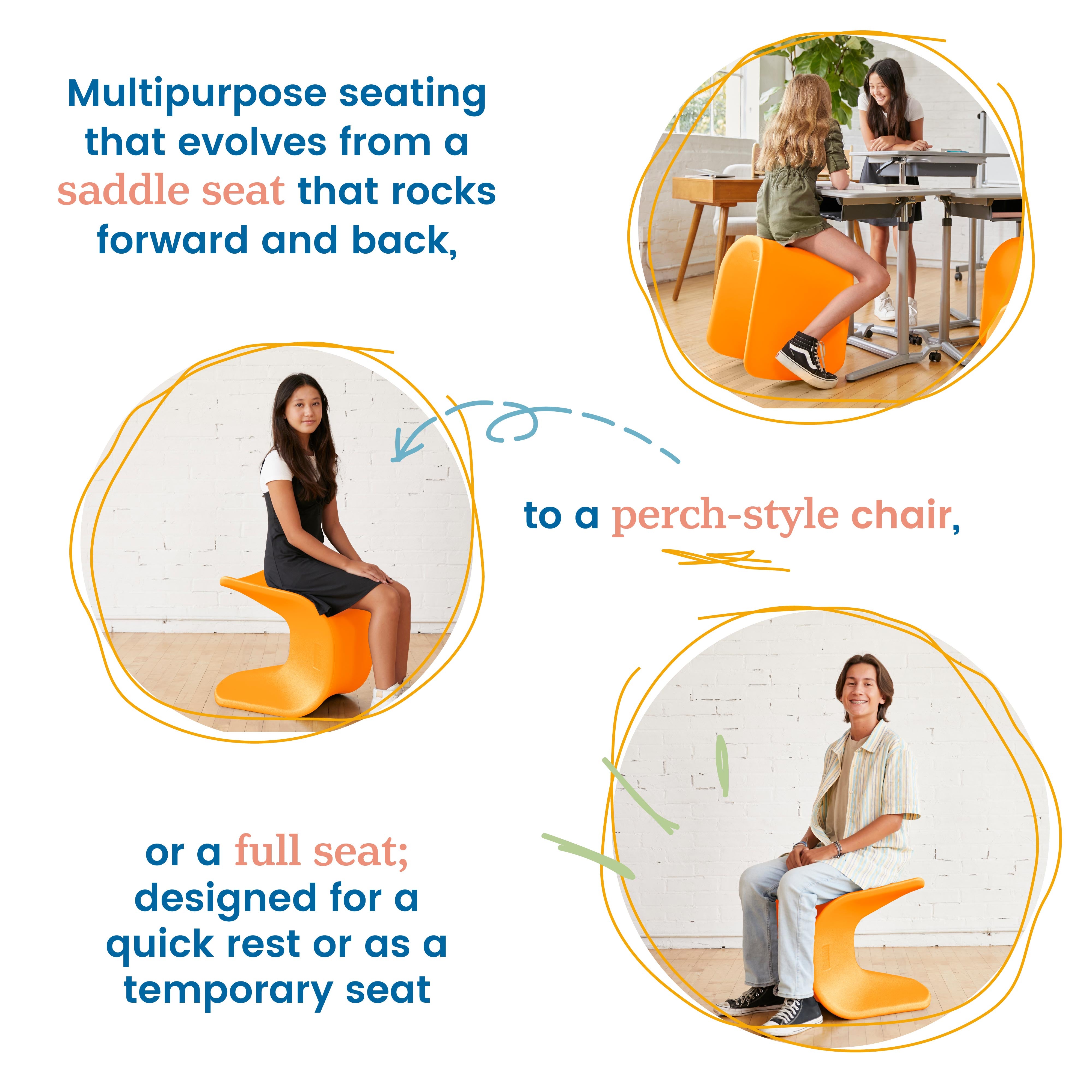 Multipurpose seating that evolves from a saddle seat that rocks forward and back,

to a perch-style chair,

or a full seat; designed for a quick rest or as a temporary seat