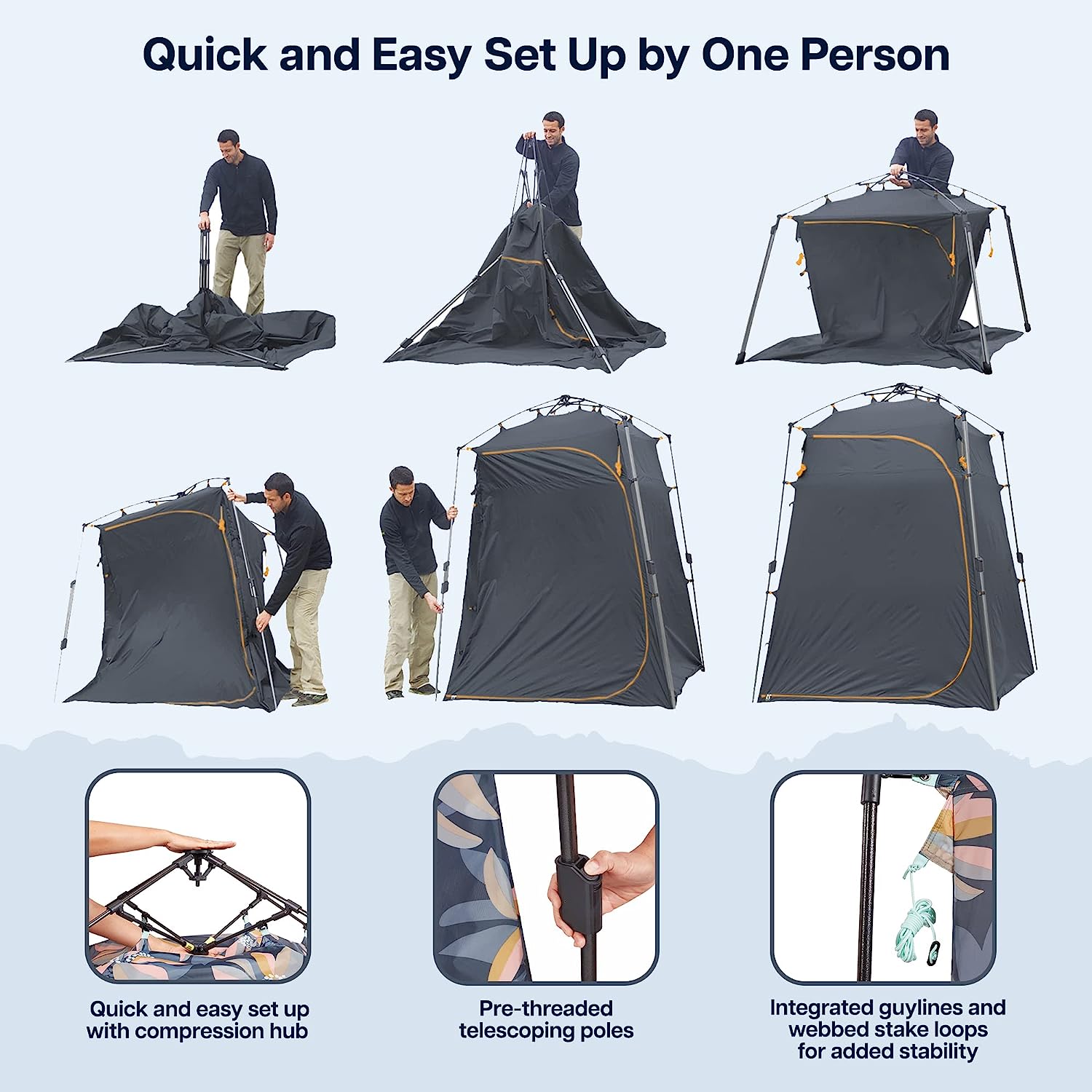 Quick and Easy Set Up by One Person

Quick and easy set up with compression hub

Pre-threaded telescoping poles

Integrated guylines and webbed stake loops for added stability