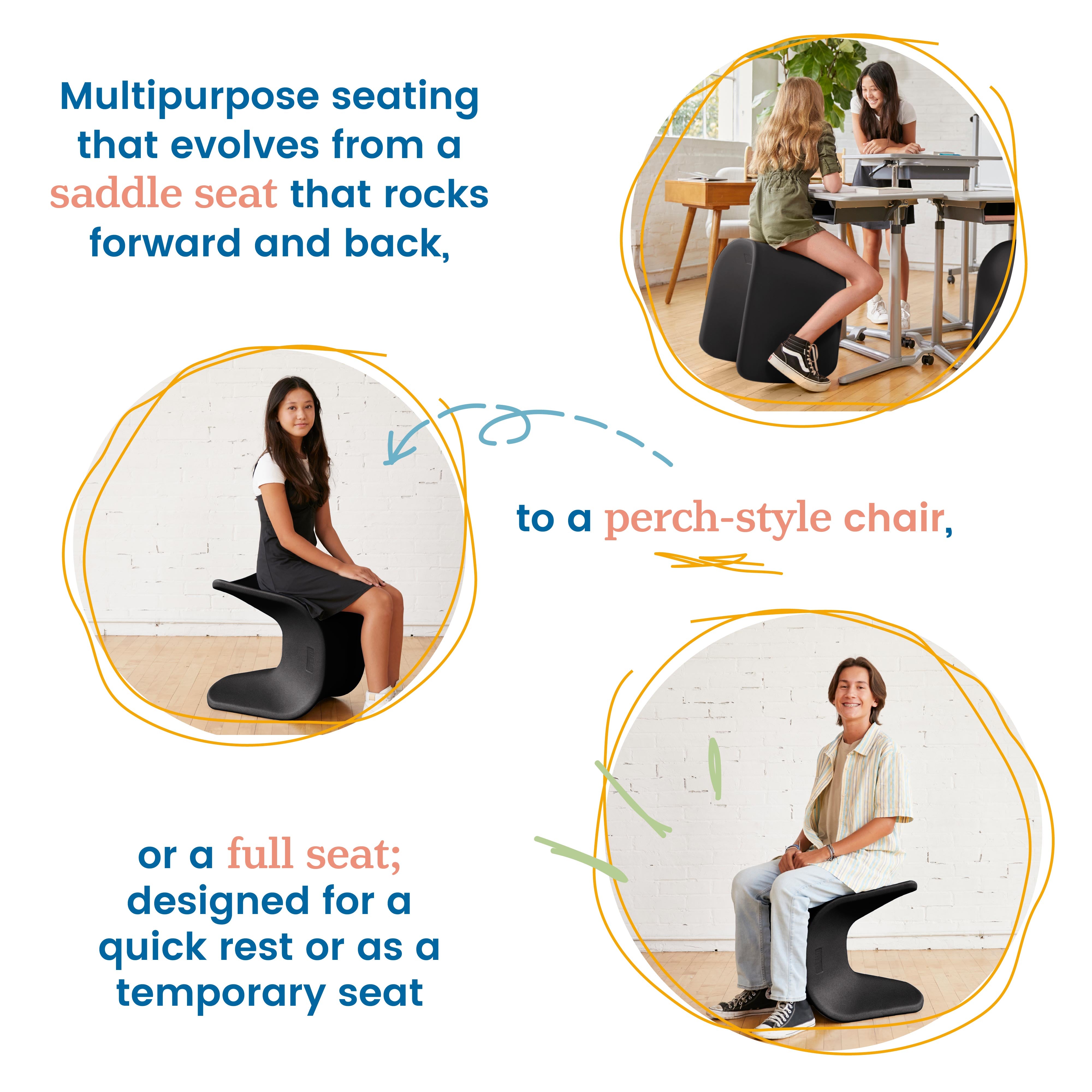 Multipurpose seating that evolves from a saddle seat that rocks forward and back,

to a perch-style chair,

or a full seat; designed for a quick rest or as a temporary seat