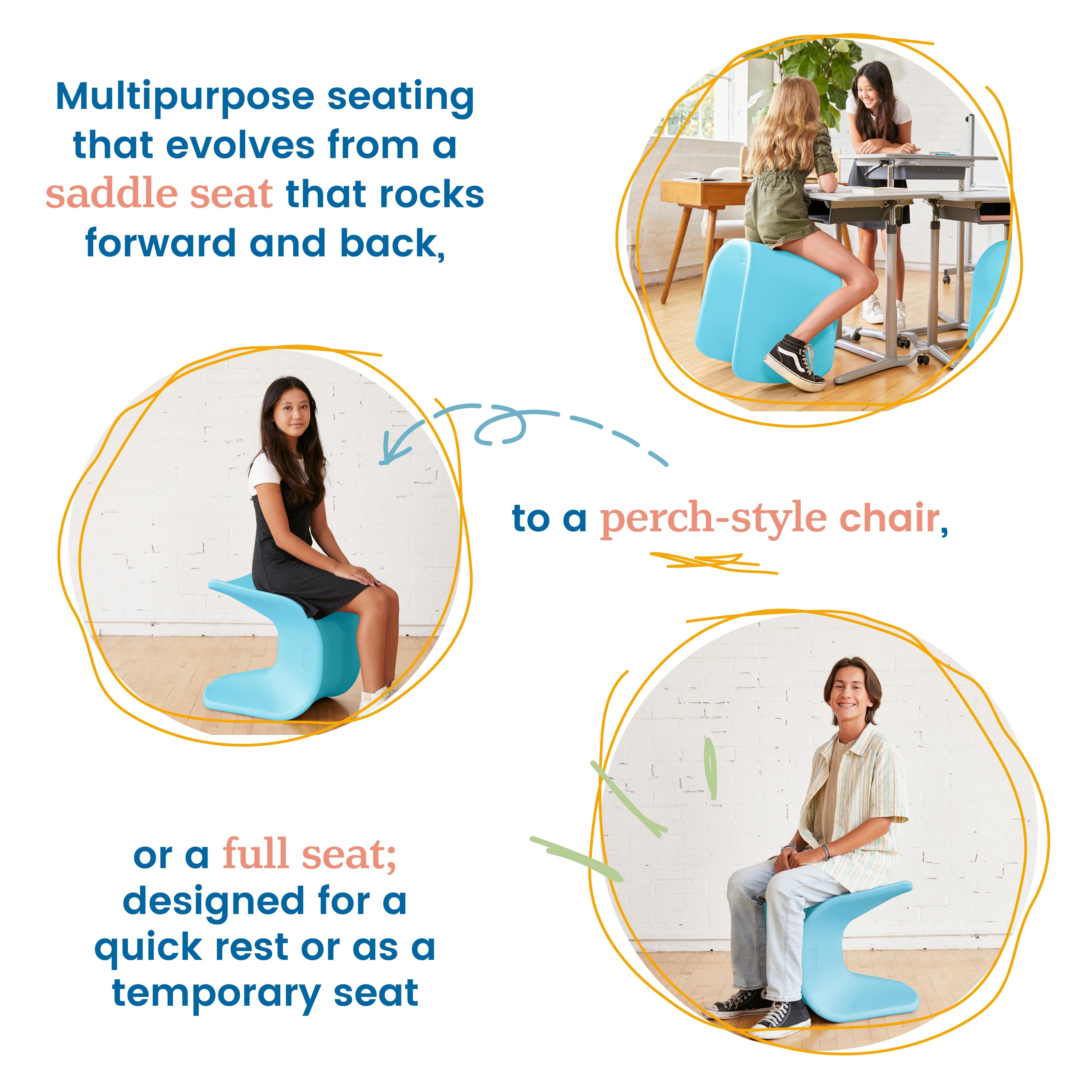 Multipurpose seating that evolves from a saddle seat that rocks forward and back,

to a perch-style chair,

or a full seat; designed for a quick rest or as a temporary seat