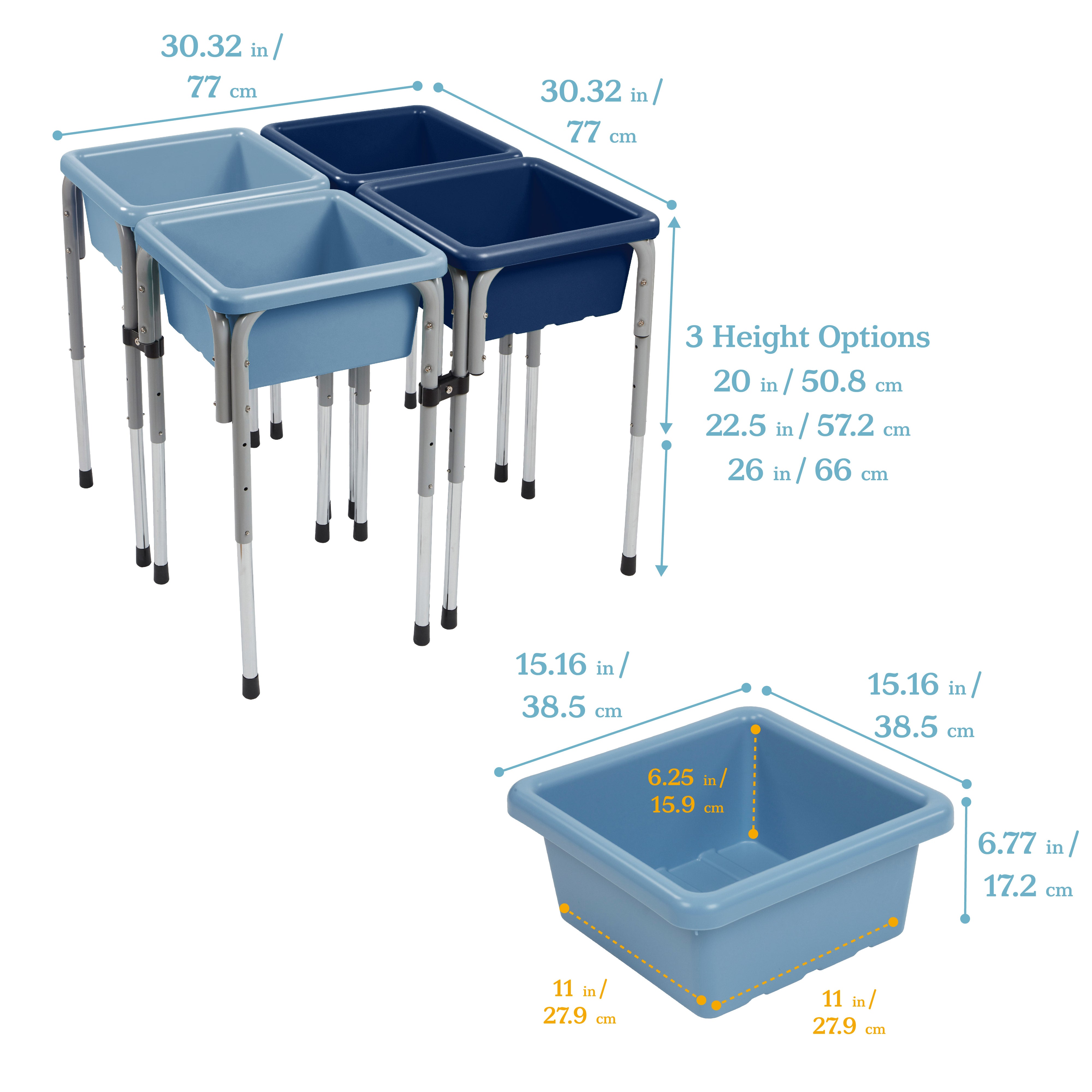 30.32 in / 77 cm

30.32 in / 77 cm

3 Height Options
20 in / 50.8 cm
22.5 in / 57.2 cm
26 in / 66 cm

15.16 in / 38.5 cm

15.16 in / 38.5 cm

6.25 in / 15.9 cm

6.77 in / 17.2 cm

11 in / 27.9 cm

11 in / 27.9 cm