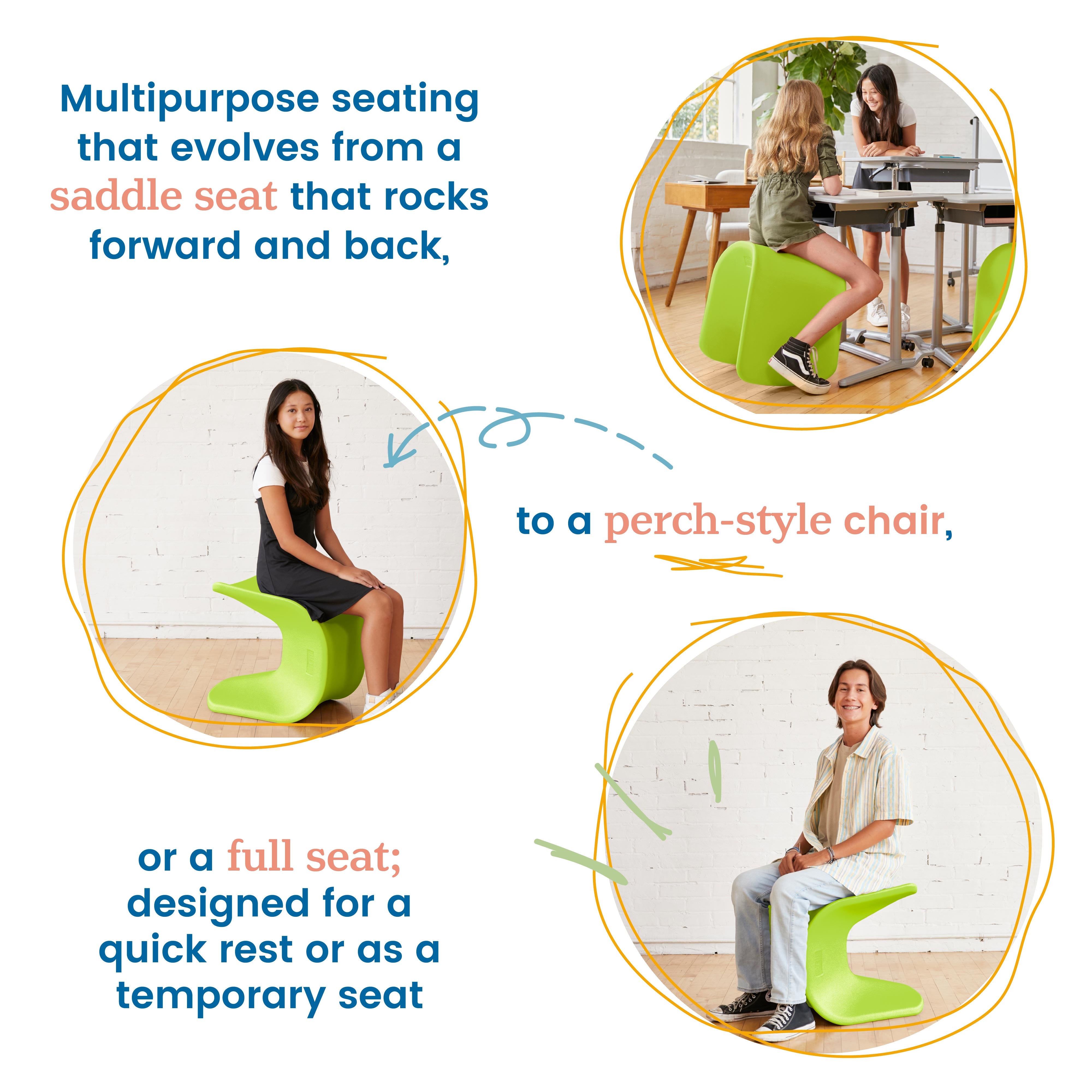 Multipurpose seating that evolves from a saddle seat that rocks forward and back,

to a perch-style chair,

or a full seat; designed for a quick rest or as a temporary seat