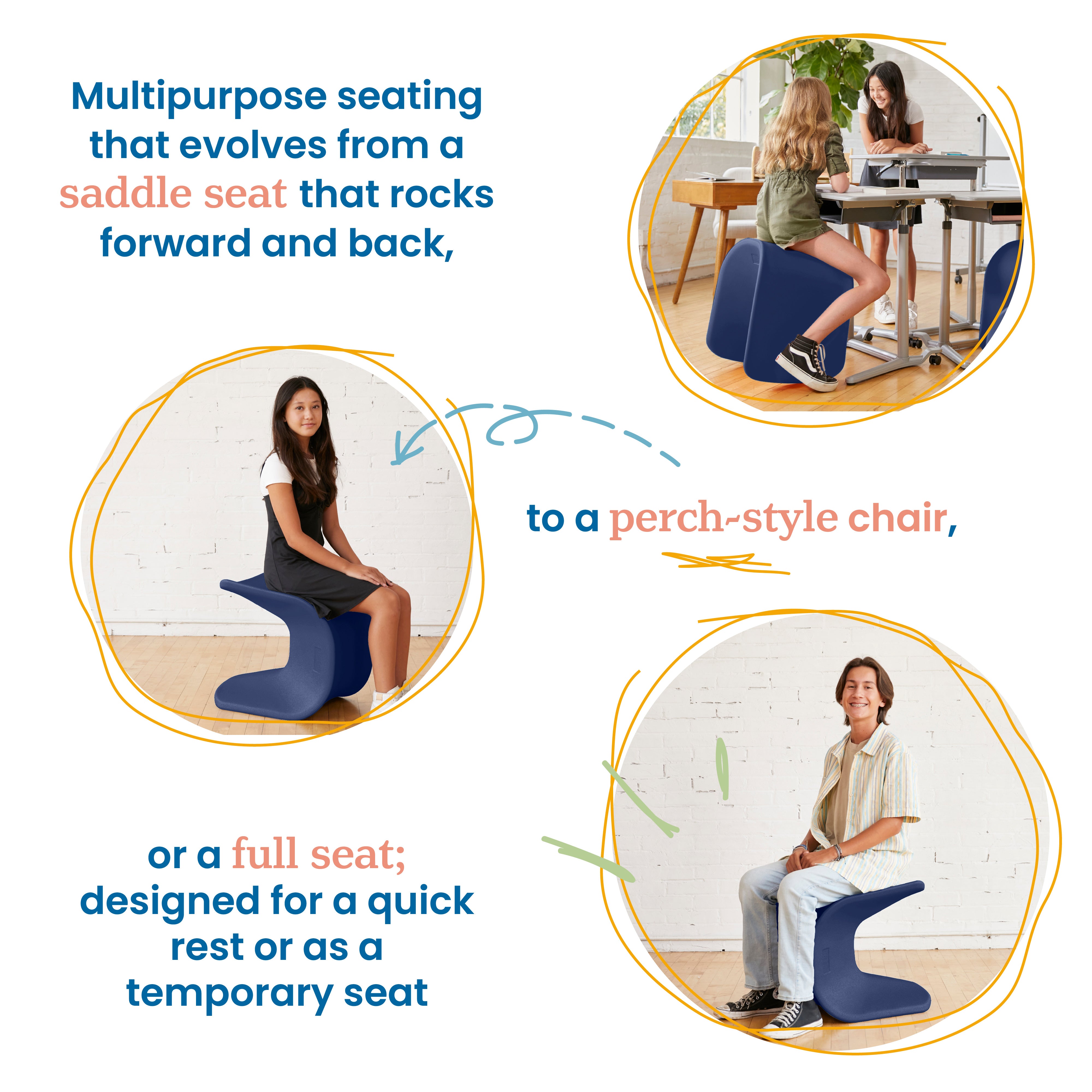 Multipurpose seating that evolves from a saddle seat that rocks forward and back,

to a perch-style chair,

or a full seat; designed for a quick rest or as a temporary seat