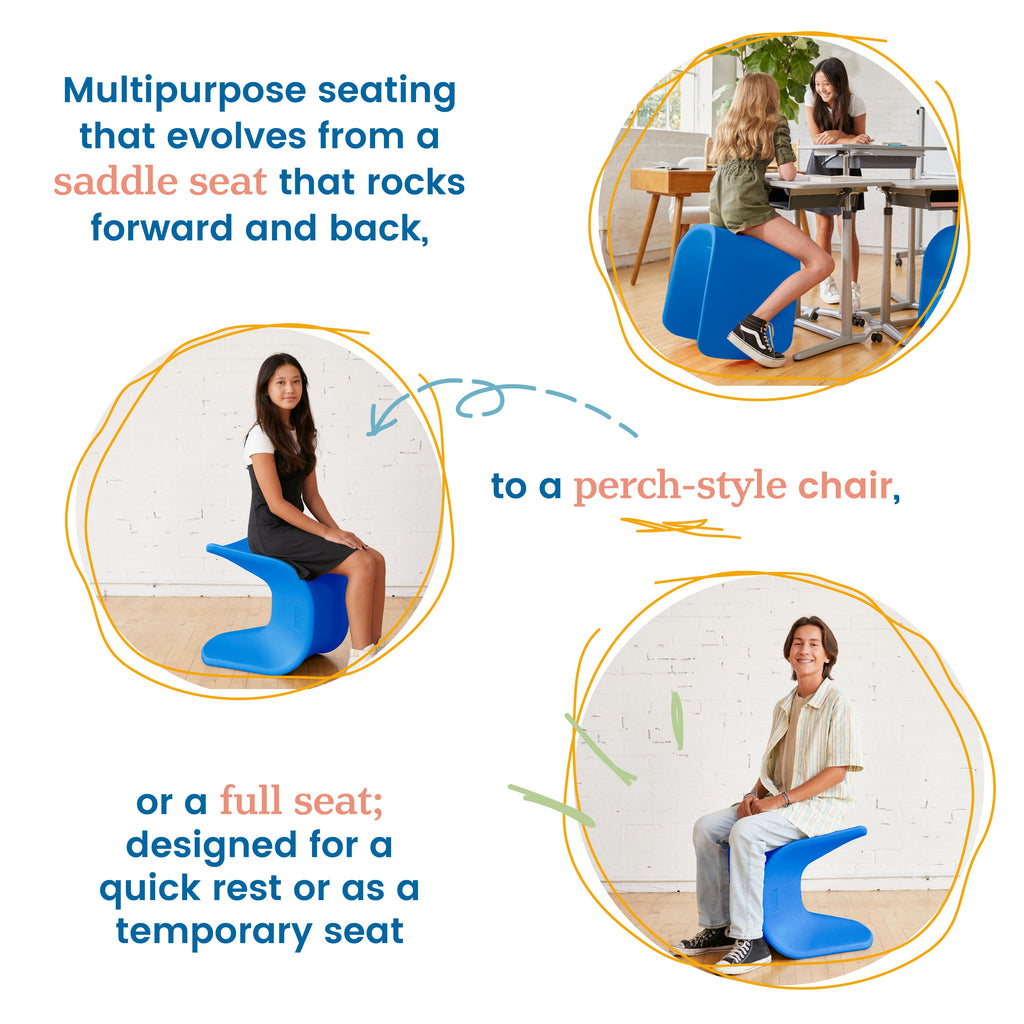 Multipurpose seating that evolves from a saddle seat that rocks forward and back,

to a perch-style chair,

or a full seat; designed for a quick rest or as a temporary seat