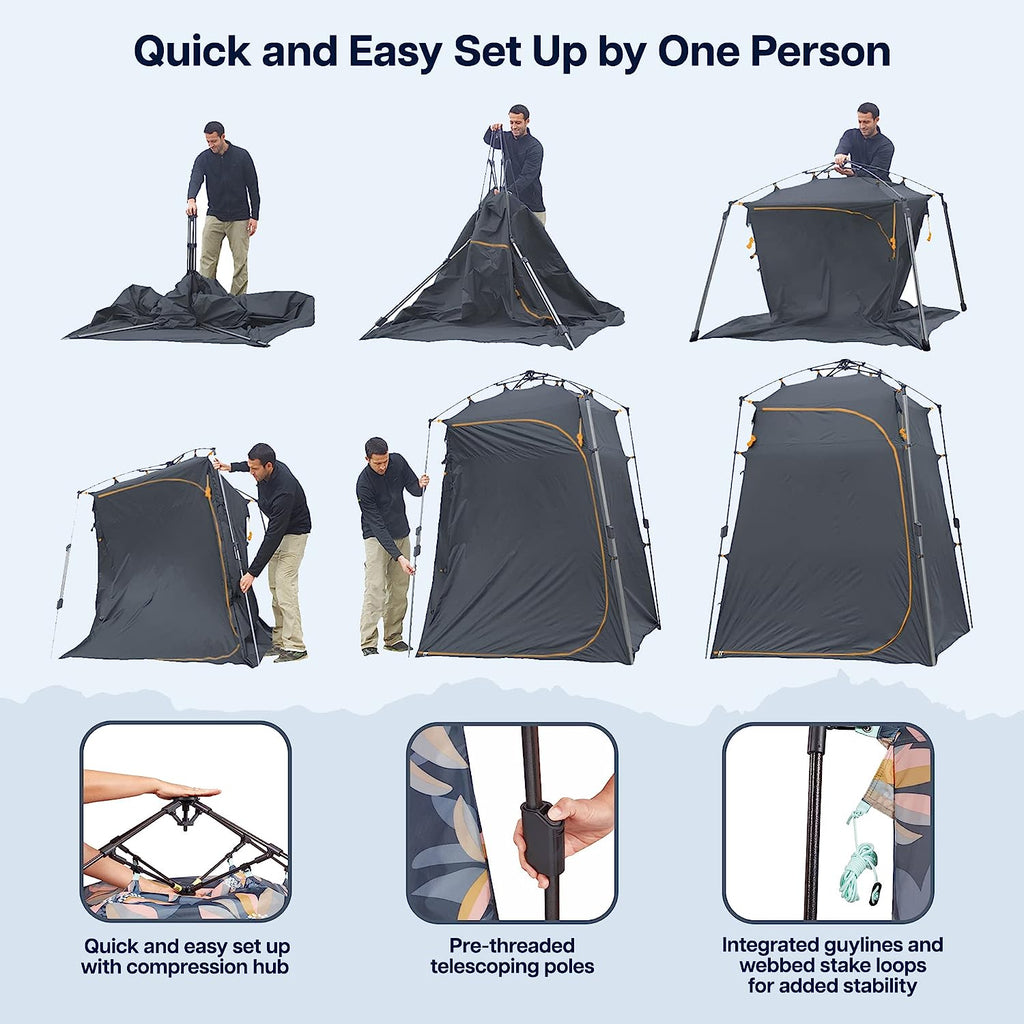 Quick and Easy Set Up by One Person

Quick and easy set up with compression hub

Pre-threaded telescoping poles

Integrated guylines and webbed stake loops for added stability